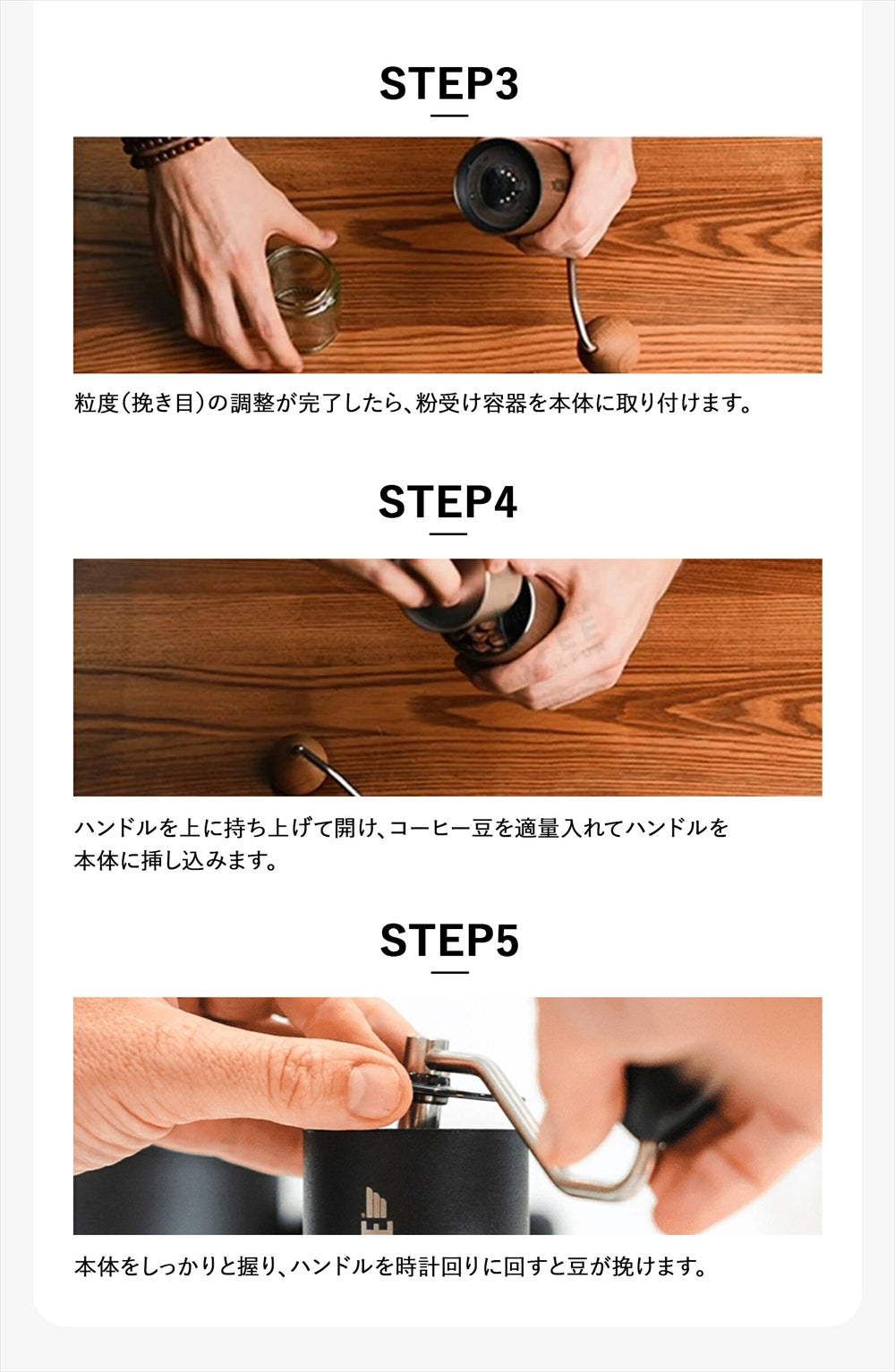 STEP3

粒度（挽き目）の調整が完了したら、粉受け容器を本体に取り付けます。

STEP4

ハンドルを上に持ち上げて開け、コーヒー豆を適量入れてハンドルを本体に挿し込みます。

STEP5

本体をしっかりと握り、ハンドルを時計回りに回すと豆が挽けます。